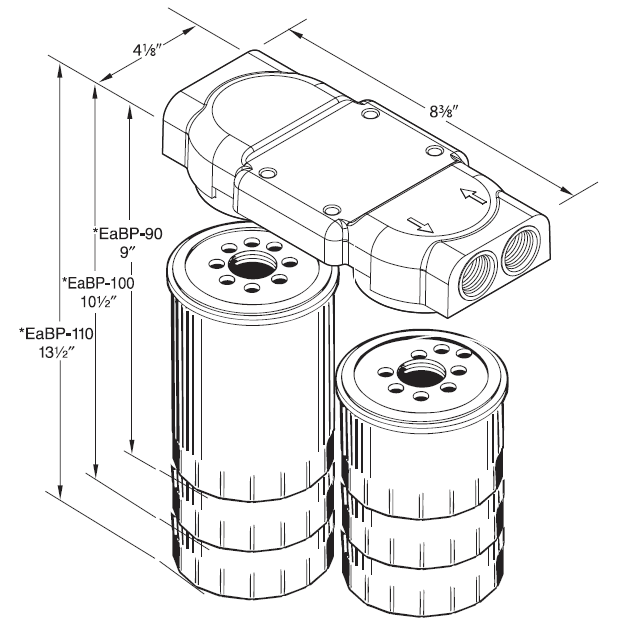 4⅛″

8⅜″

*EaBP-90
9″

*EaBP-100
10½″

*EaBP-110
13½″